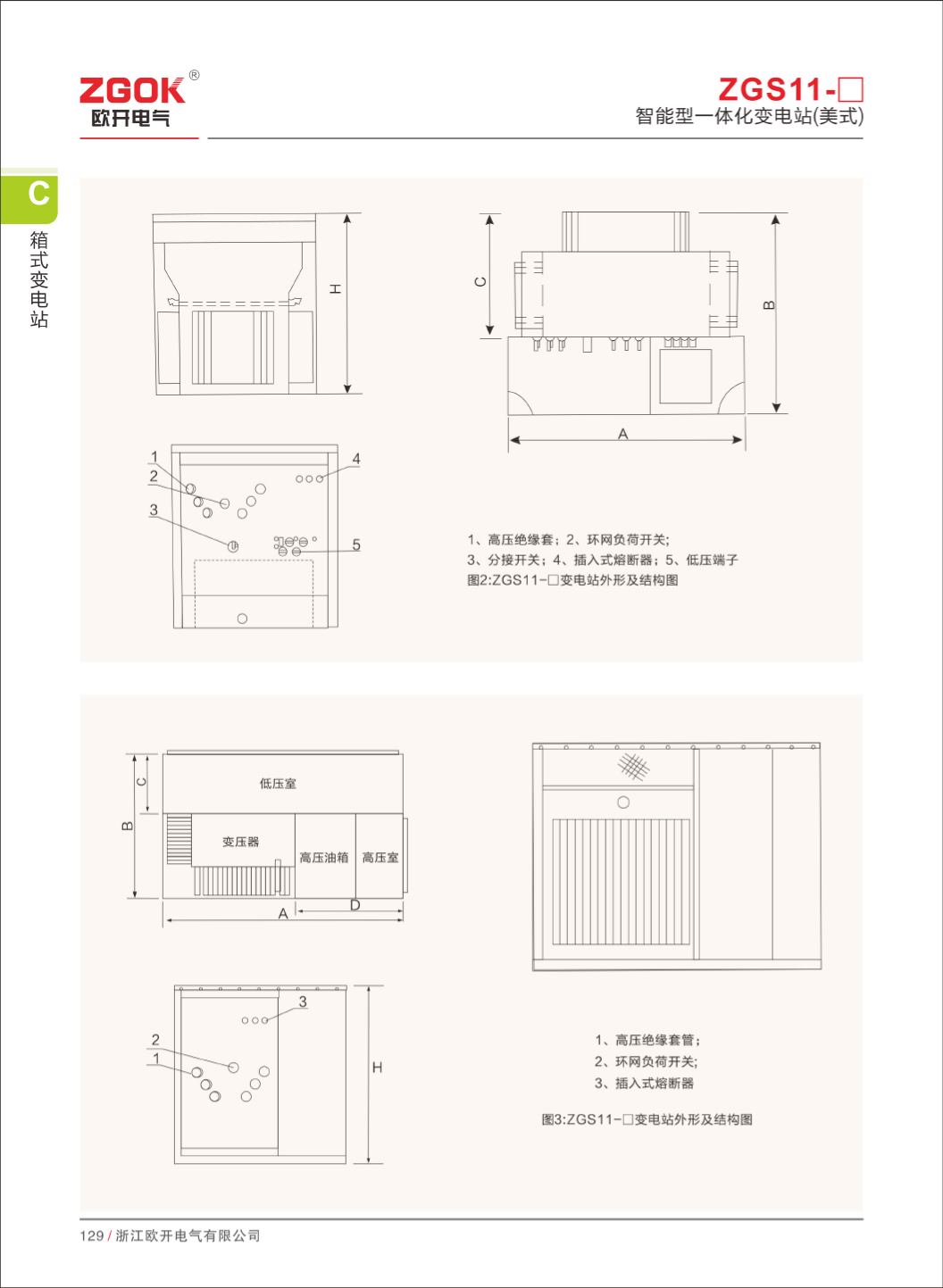 ZGOK®
欧开电气

ZGS11-□
智能型一体化变电站(美式)

C
箱式变电站

H

C

B

A

1
2
3
4
5

1、高压绝缘套；2、环网负荷开关；
3、分接开关；4、插入式熔断器；5、低压端子
图2:ZGS11-□变电站外形及结构图

C
B
低压室
变压器
高压油箱
高压室
A
D

3
2
1
H

1、高压绝缘套管；
2、环网负荷开关；
3、插入式熔断器

图3:ZGS11-□变电站外形及结构图

129 / 浙江欧开电气有限公司